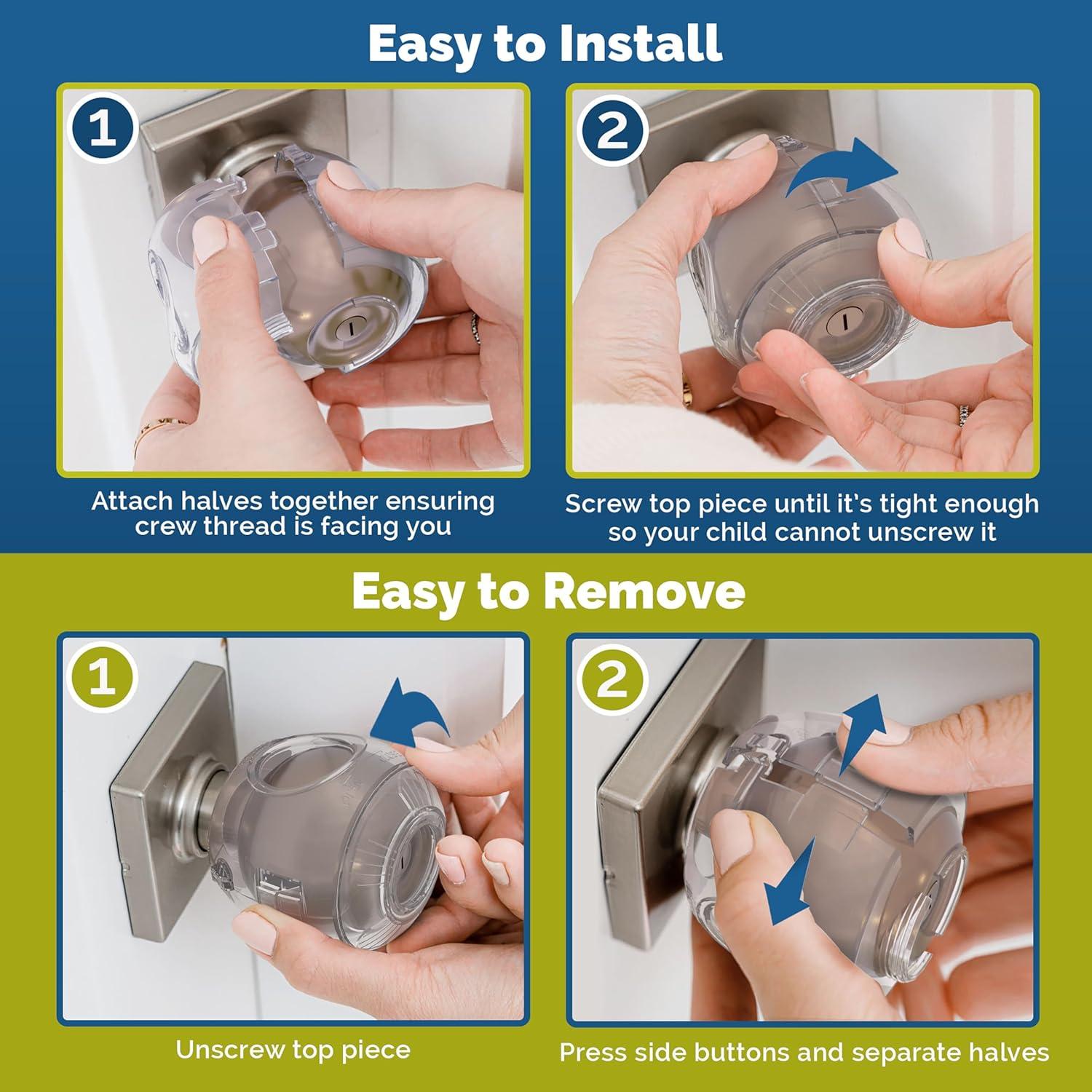 Easy to Install

1

Attach halves together ensuring crew thread is facing you

2

Screw top piece until it's tight enough so your child cannot unscrew it

Easy to Remove

1

Unscrew top piece

2

Press side buttons and separate halves