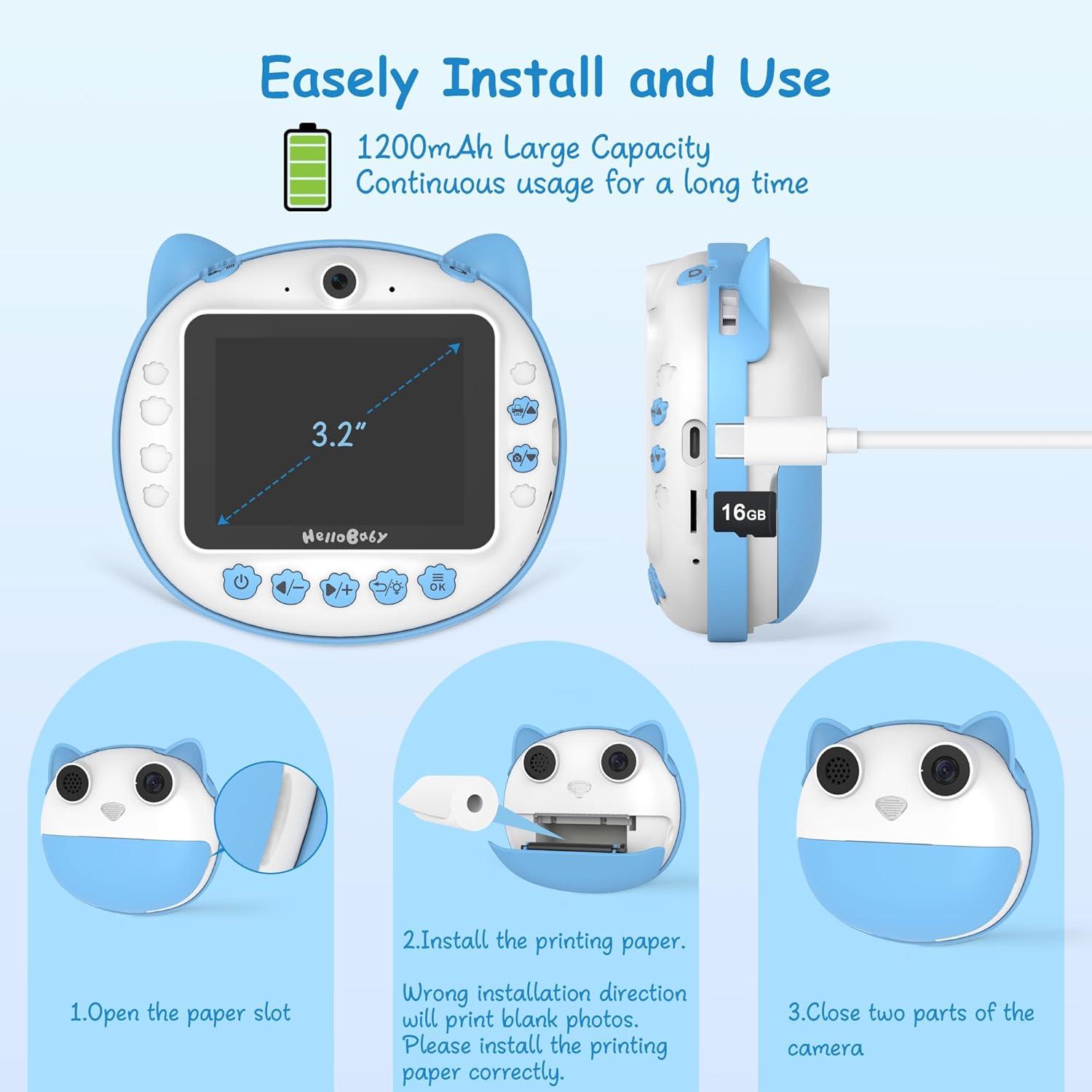 Easely Install and Use

1200mAh Large Capacity
Continuous usage for a long time

3.2"

HelloBaby

OK

16GB

1.Open the paper slot

2.Install the printing paper.

Wrong installation direction will print blank photos. Please install the printing paper correctly.

3.Close two parts of the camera