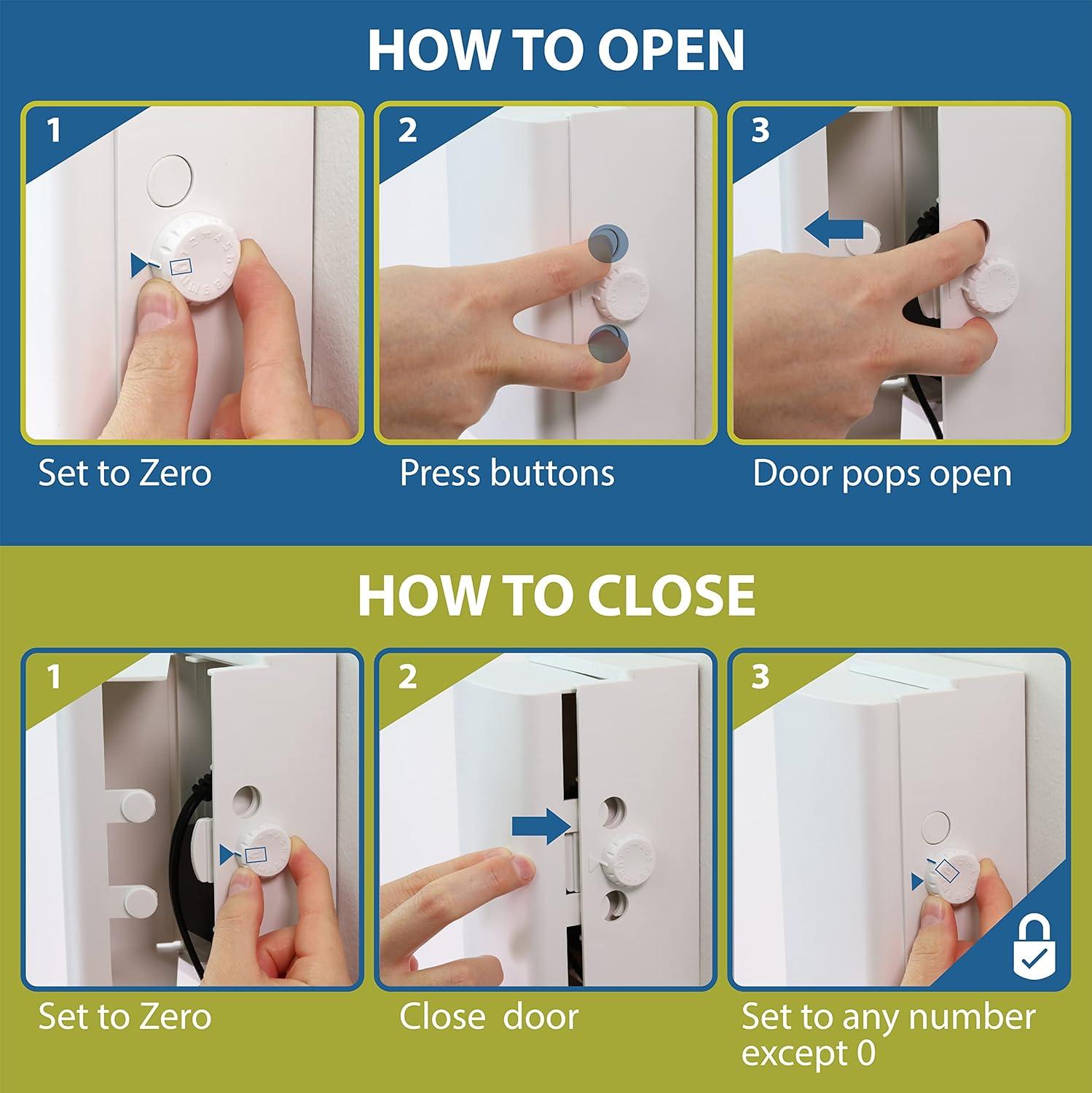 HOW TO OPEN

1

Set to Zero

2

Press buttons

3

Door pops open

HOW TO CLOSE

1

Set to Zero

2

Close door

3

Set to any number except 0