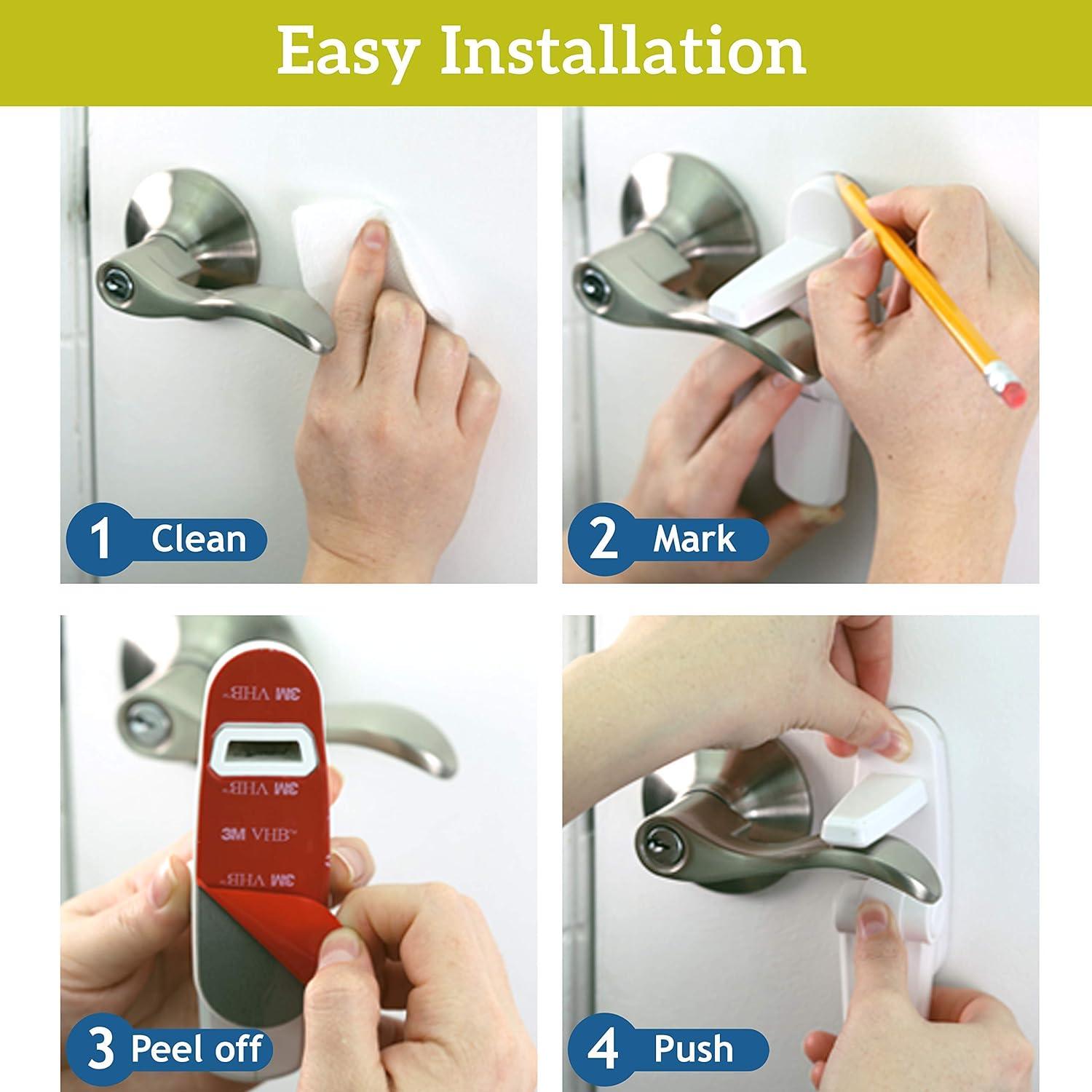 Easy Installation

1 Clean

2 Mark

3M VHB™

3M VHB™

3M VHB™

3M VHB™

3 Peel off

4 Push