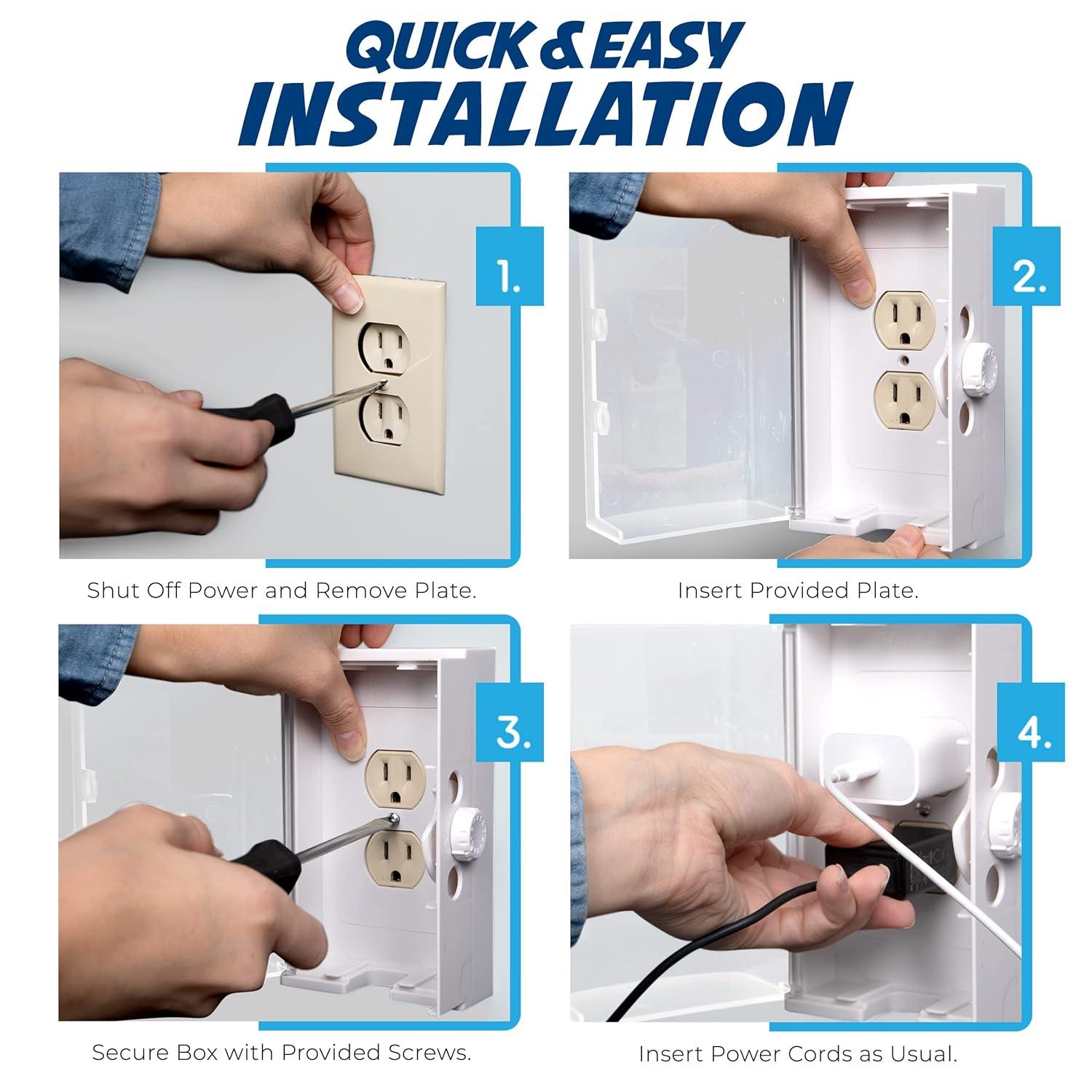 QUICK & EASY
INSTALLATION

1.

Shut Off Power and Remove Plate.

2.

Insert Provided Plate.

3.

Secure Box with Provided Screws.

4.

Insert Power Cords as Usual.