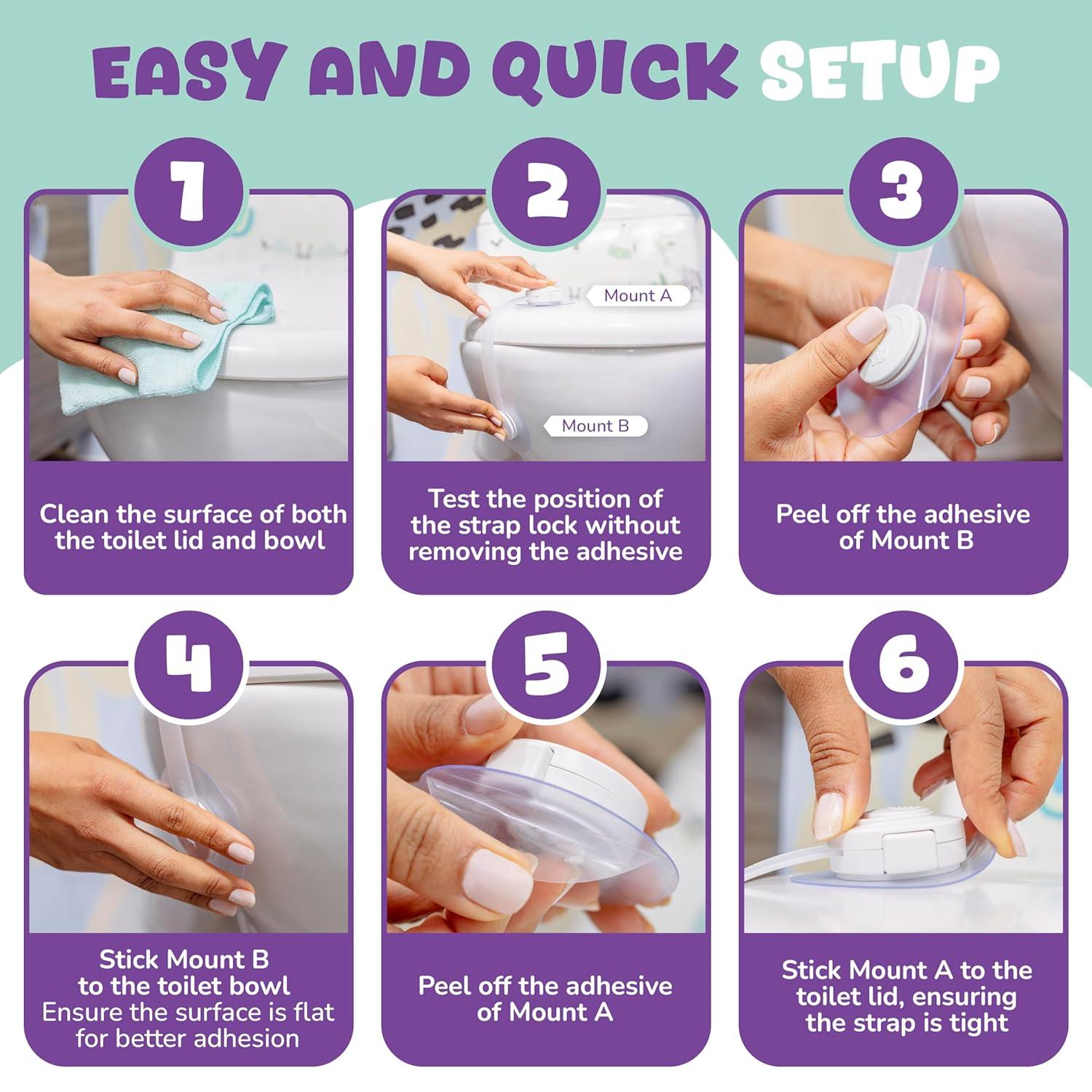 EASY AND QUICK SETUP

1

Clean the surface of both the toilet lid and bowl

2

Mount A

Mount B

Test the position of the strap lock without removing the adhesive

3

Peel off the adhesive of Mount B

4

Stick Mount B to the toilet bowl
Ensure the surface is flat for better adhesion

5

Peel off the adhesive of Mount A

6

Stick Mount A to the toilet lid, ensuring the strap is tight